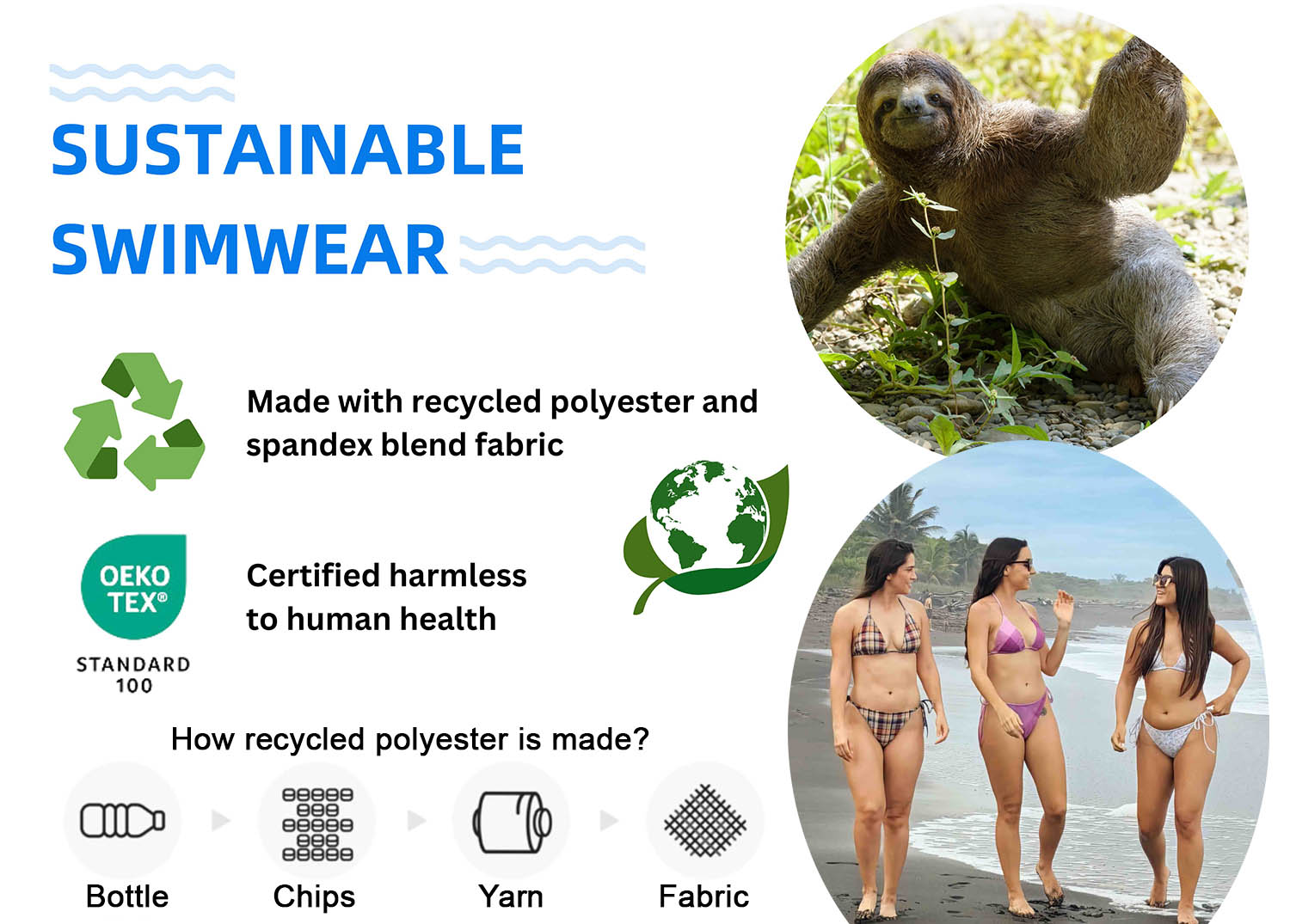 SUSTAINABLE SWIMWEAR

Made with recycled polyester and spandex blend fabric

OEKO TEX®
STANDARD 100

Certified harmless to human health

How recycled polyester is made?

Bottle

Chips

Yarn

Fabric