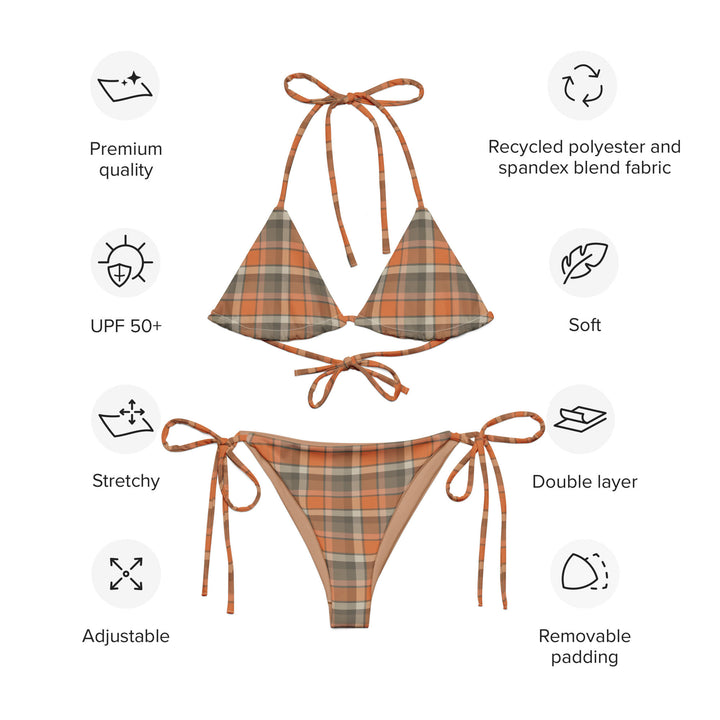 Premium quality

UPF 50+

Stretchy

Adjustable

Recycled polyester and spandex blend fabric

Soft

Double layer

Removable padding